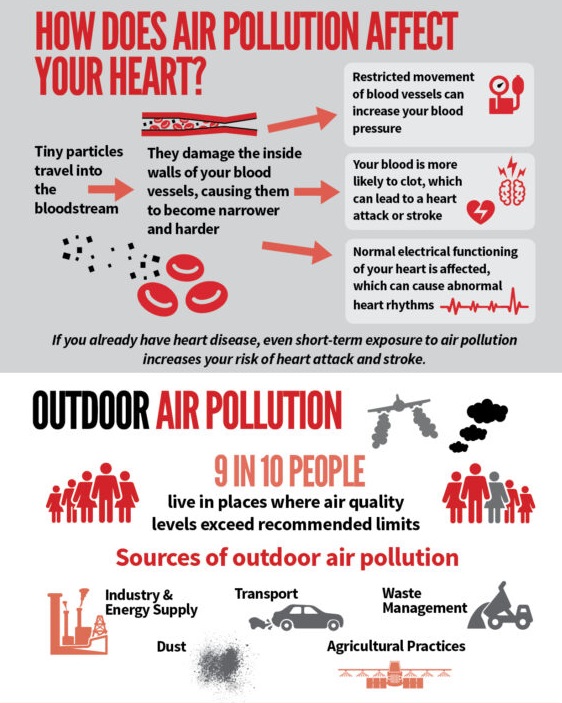 HOW DOES AIR POLLUTION AFFECT YOUR HEART?

Tiny particles travel into the bloodstream

They damage the inside walls of your blood vessels, causing them to become narrower and harder

Restricted movement of blood vessels can increase your blood pressure

Your blood is more likely to clot, which can lead to a heart attack or stroke

Normal electrical functioning of your heart is affected, which can cause abnormal heart rhythms

If you already have heart disease, even short-term exposure to air pollution increases your risk of heart attack and stroke.

OUTDOOR AIR POLLUTION

9 IN 10 PEOPLE
live in places where air quality levels exceed recommended limits

Sources of outdoor air pollution

Industry & Energy Supply

Transport

Waste Management

Dust

Agricultural Practices